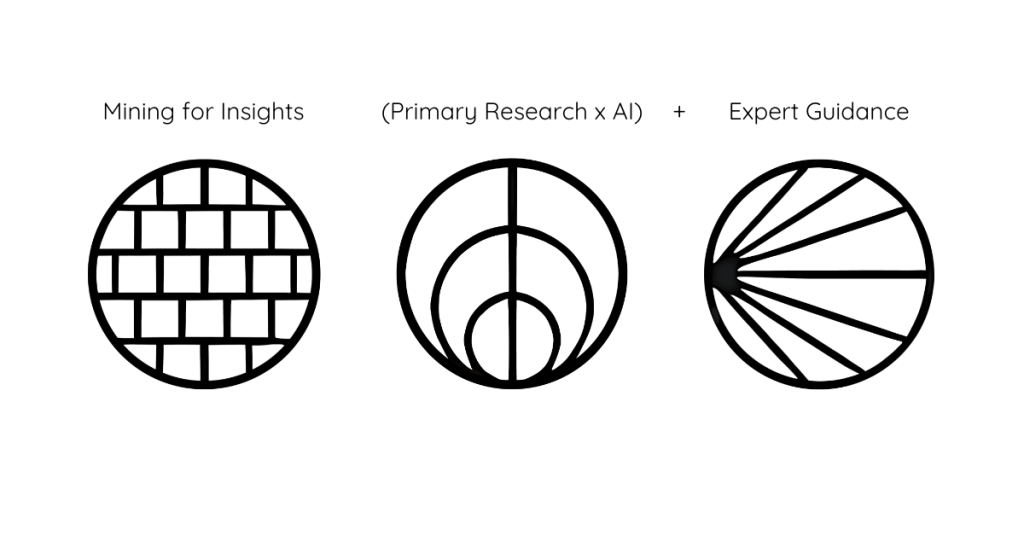 Mining for Insights

(Primary Research x AI)

+

Expert Guidance